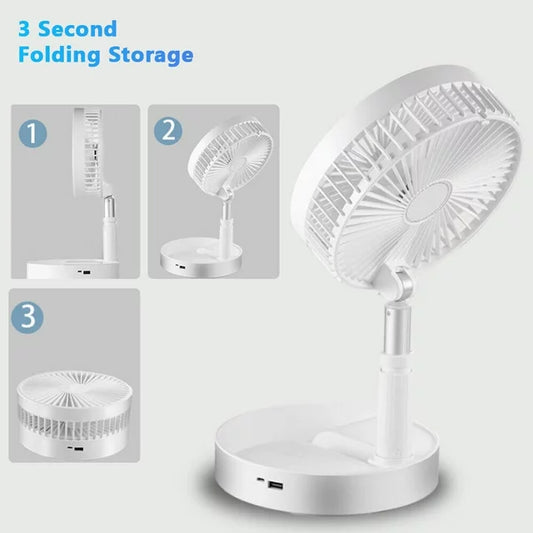 3 Second
Folding Storage

1

2

3