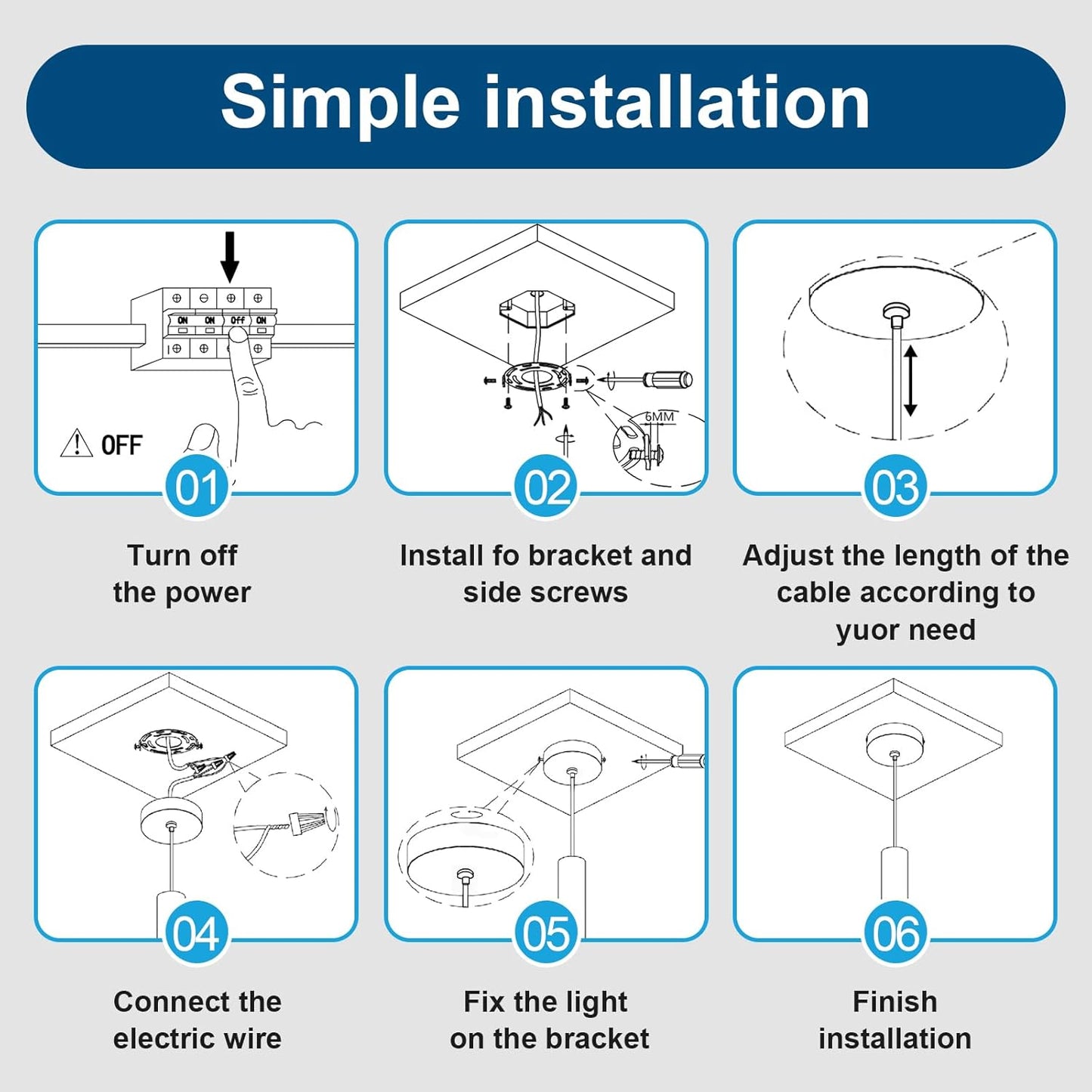 Simple installation

ON ON OFF ON

OFF

01

Turn off the power

6MM

02

Install fo bracket and side screws

03

Adjust the length of the cable according to yuor need

04

Connect the electric wire

05

Fix the light on the bracket

06

Finish installation